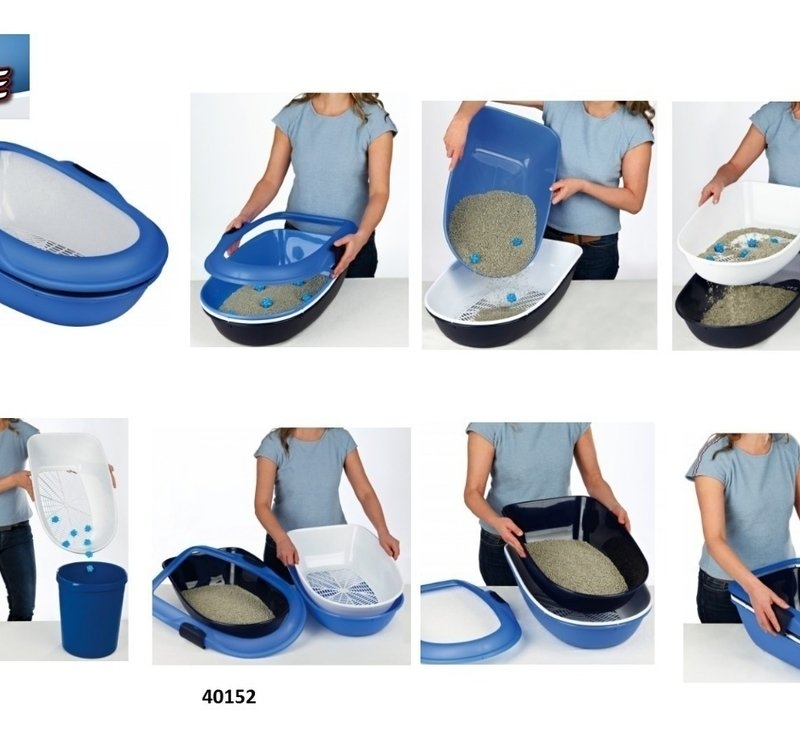 40152